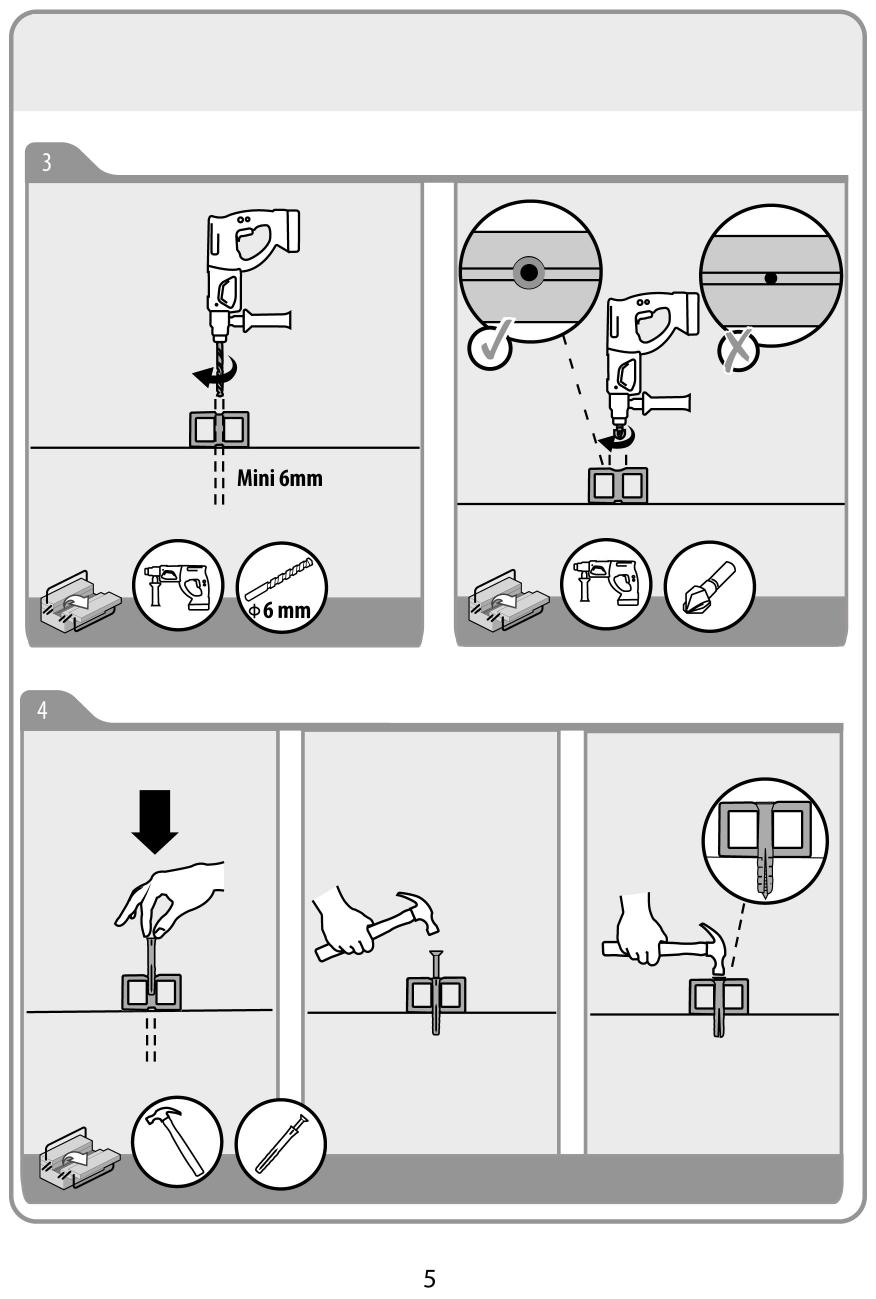 3

Mini 6mm

ϕ 6 mm

4

5