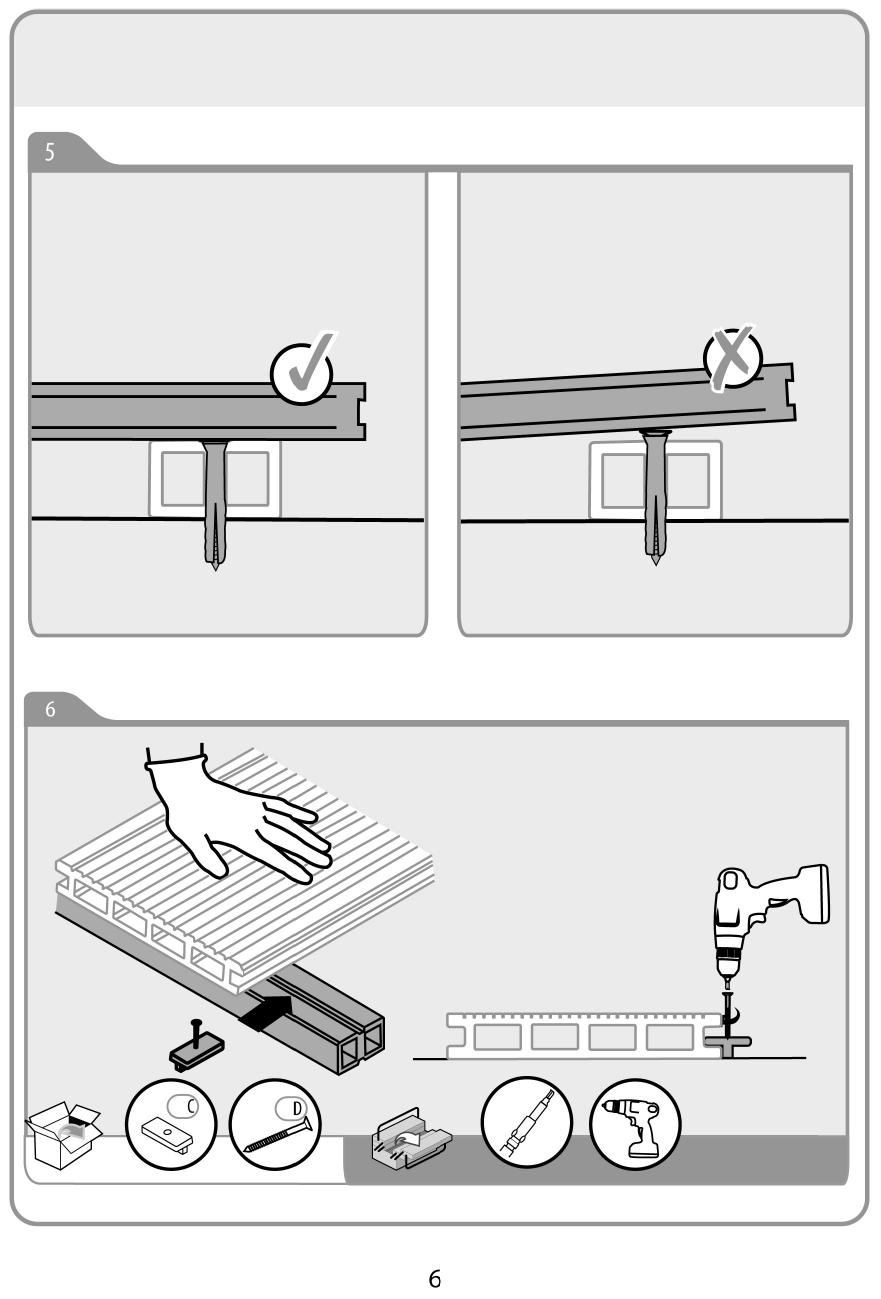 5

6

C

D

6