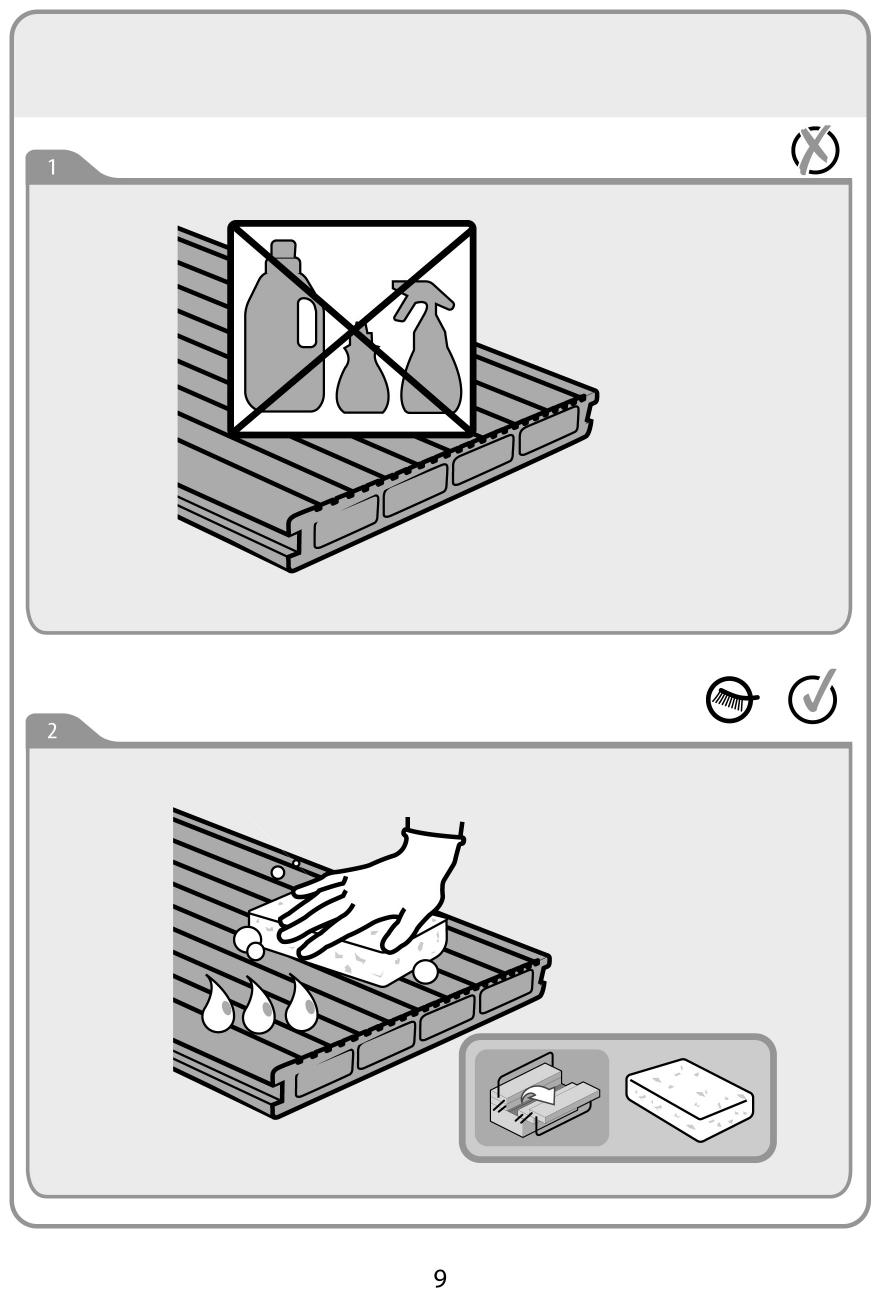 1

2

9