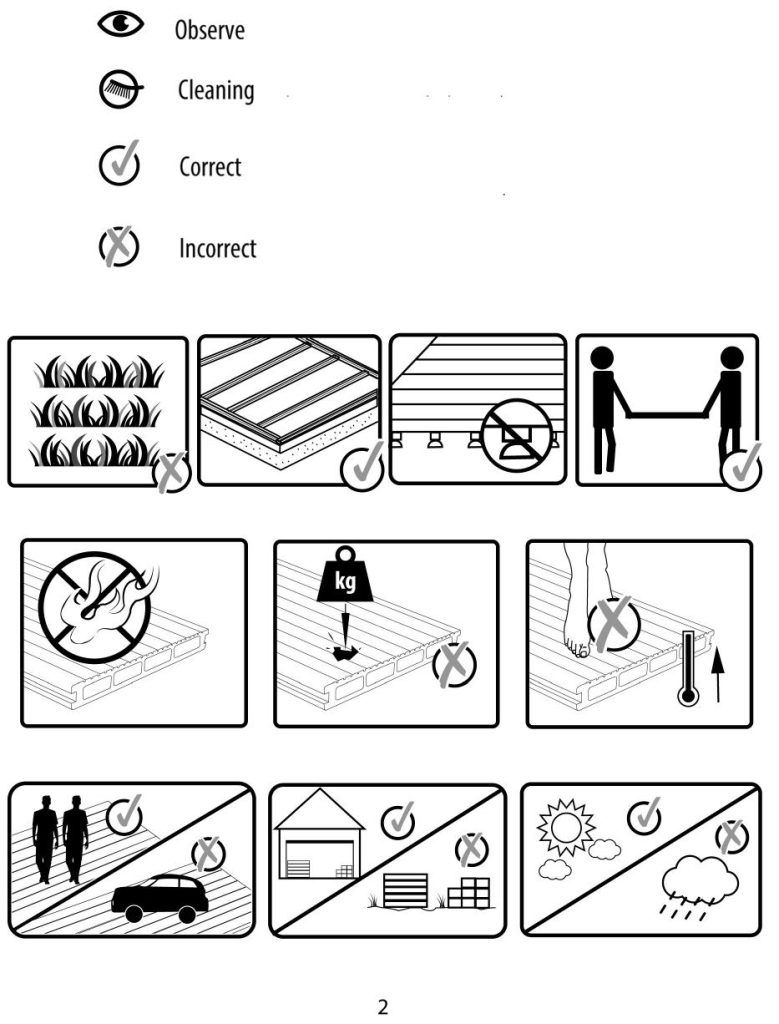 Observe

Cleaning

Correct

Incorrect

kg

2